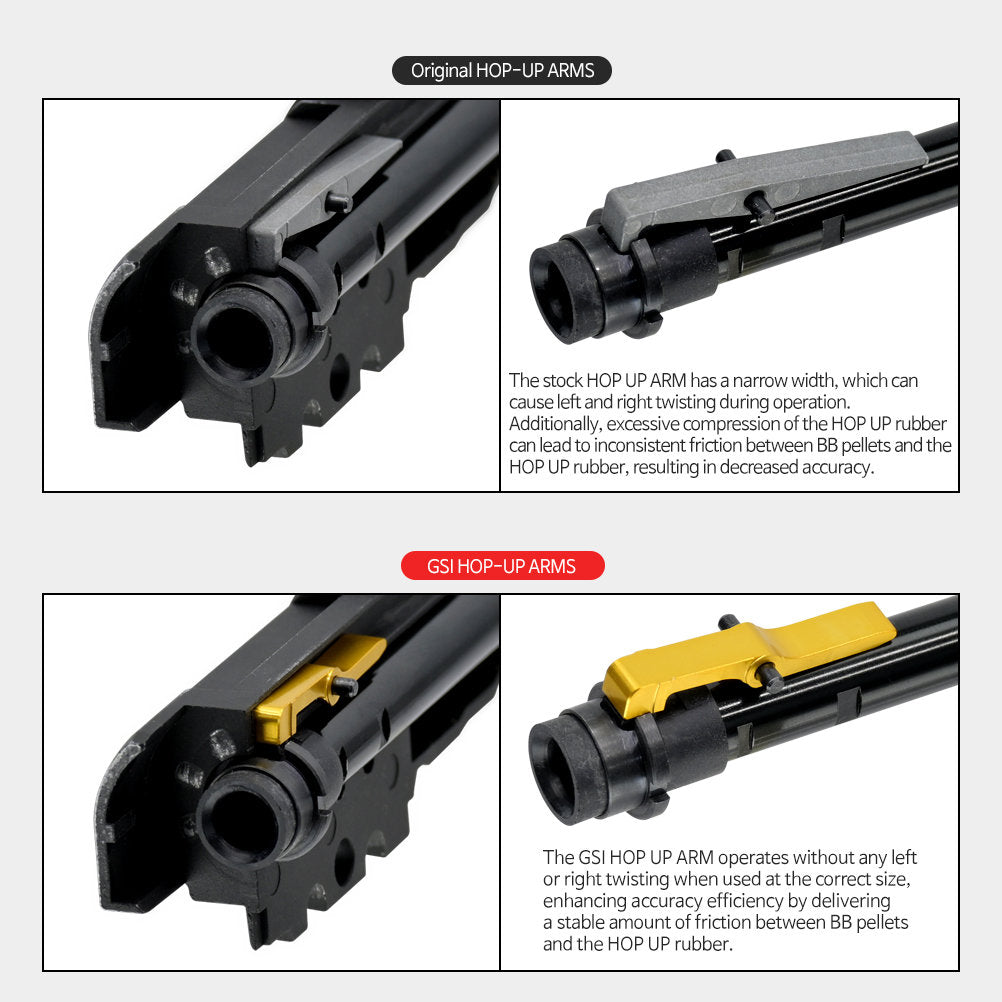 Original HOP-UP ARMS

The stock HOP UP ARM has a narrow width, which can cause left and right twisting during operation. Additionally, excessive compression of the HOP UP rubber can lead to inconsistent friction between BB pellets and the HOP UP rubber, resulting in decreased accuracy.

GSI HOP-UP ARMS

The GSI HOP UP ARM operates without any left or right twisting when used at the correct size, enhancing accuracy efficiency by delivering a stable amount of friction between BB pellets and the HOP UP rubber.